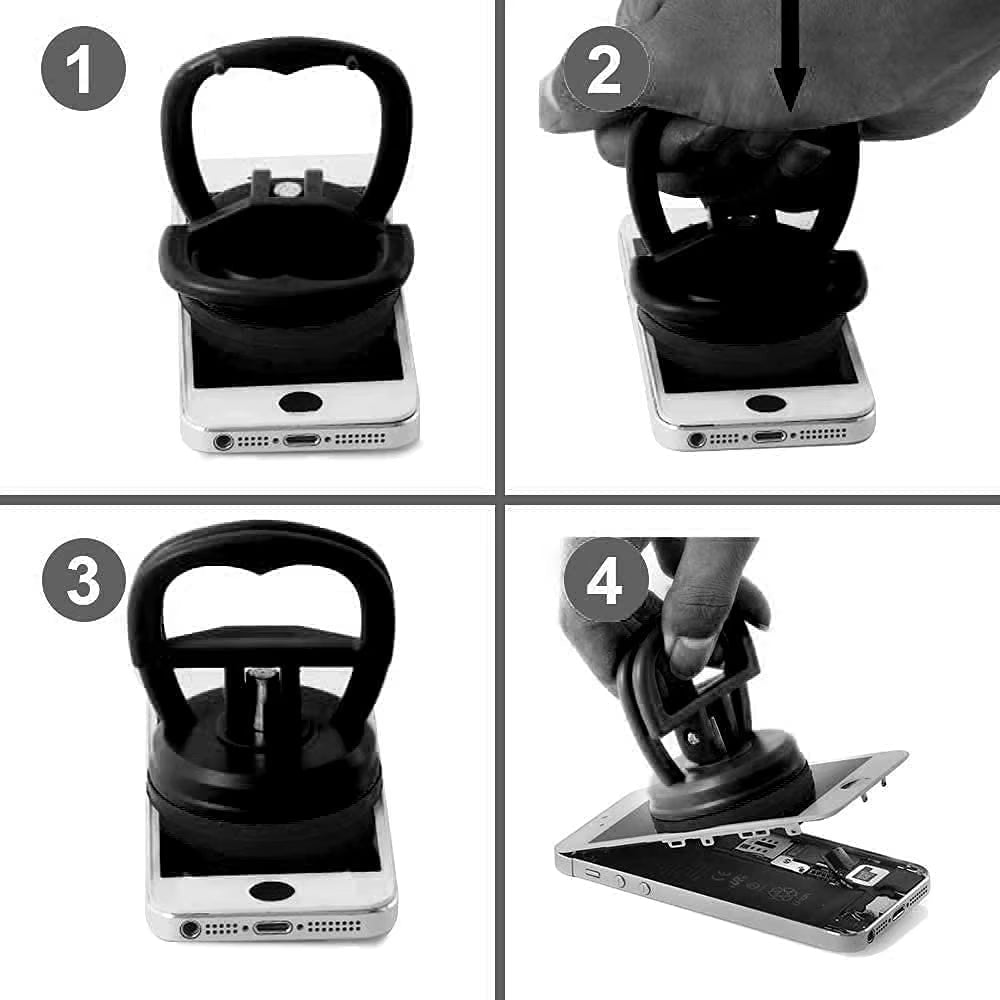 1
2
3
4