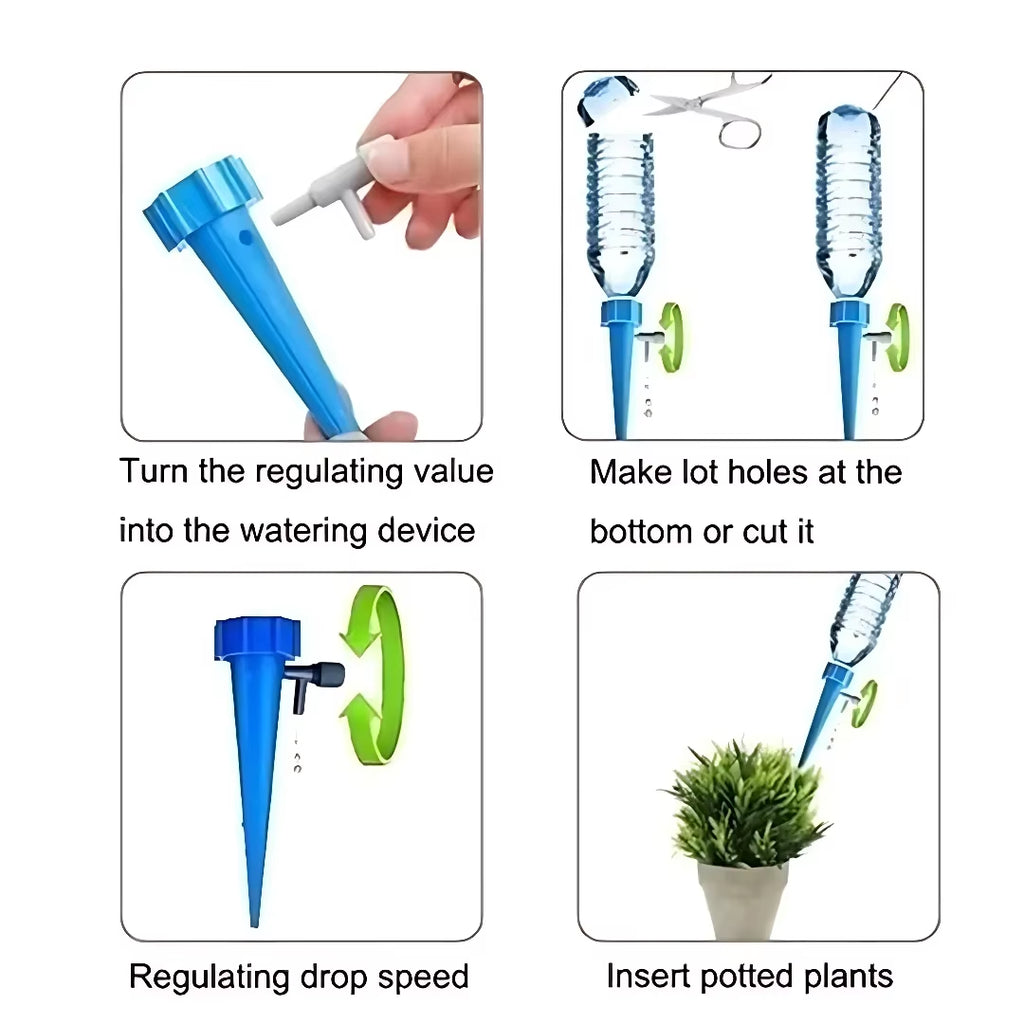 Turn the regulating value into the watering device

Make lot holes at the bottom or cut it

Regulating drop speed

Insert potted plants